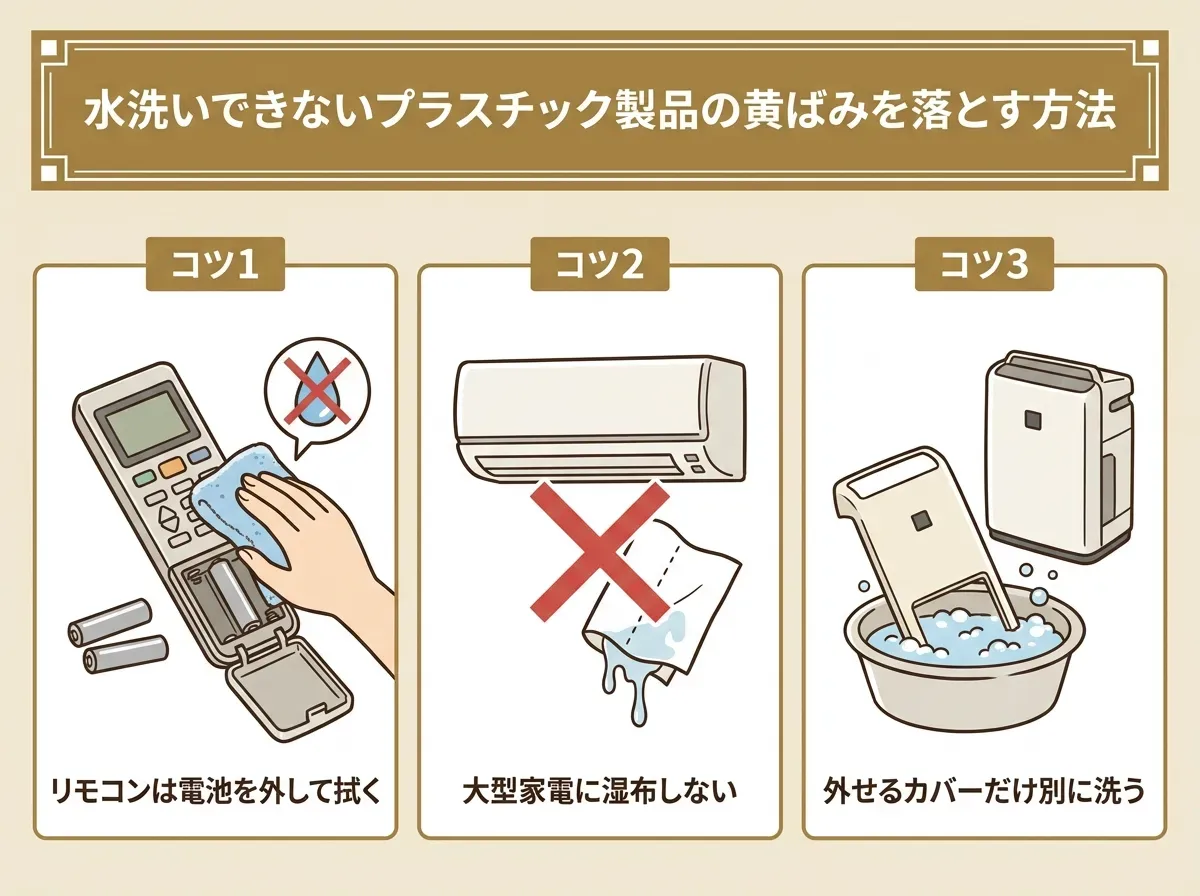 水洗いできないプラスチック製品の黄ばみを落とす方法

コツ1

リモコンは電池を外して拭く

コツ2

大型家電に湿布しない

コツ3

外せるカバーだけ別に洗う