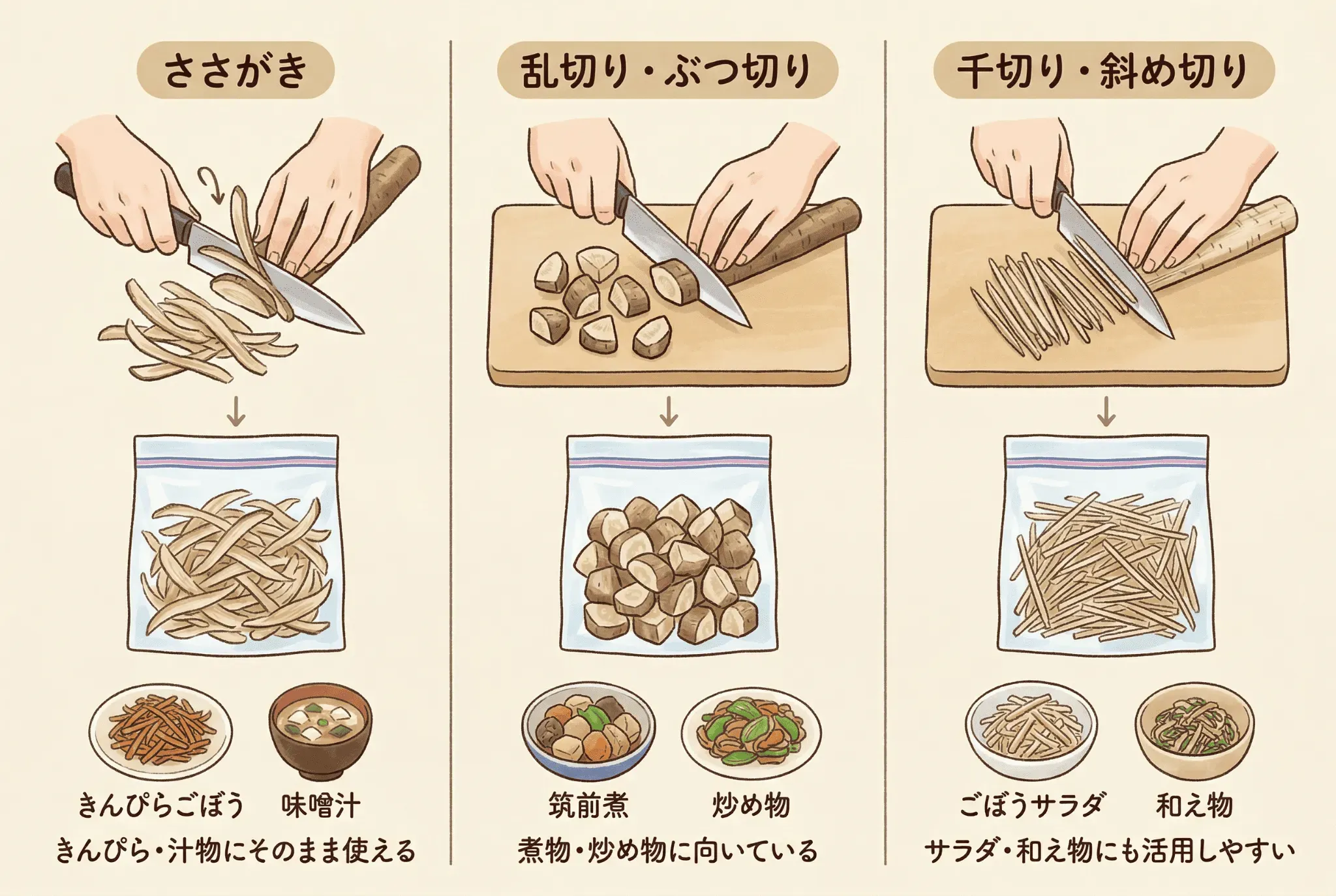 ささがき

きんぴらごぼう　味噌汁

きんぴら・汁物にそのまま使える

乱切り・ぶつ切り

筑前煮　炒め物

煮物・炒め物に向いている

千切り・斜め切り

ごぼうサラダ　和え物

サラダ・和え物にも活用しやすい