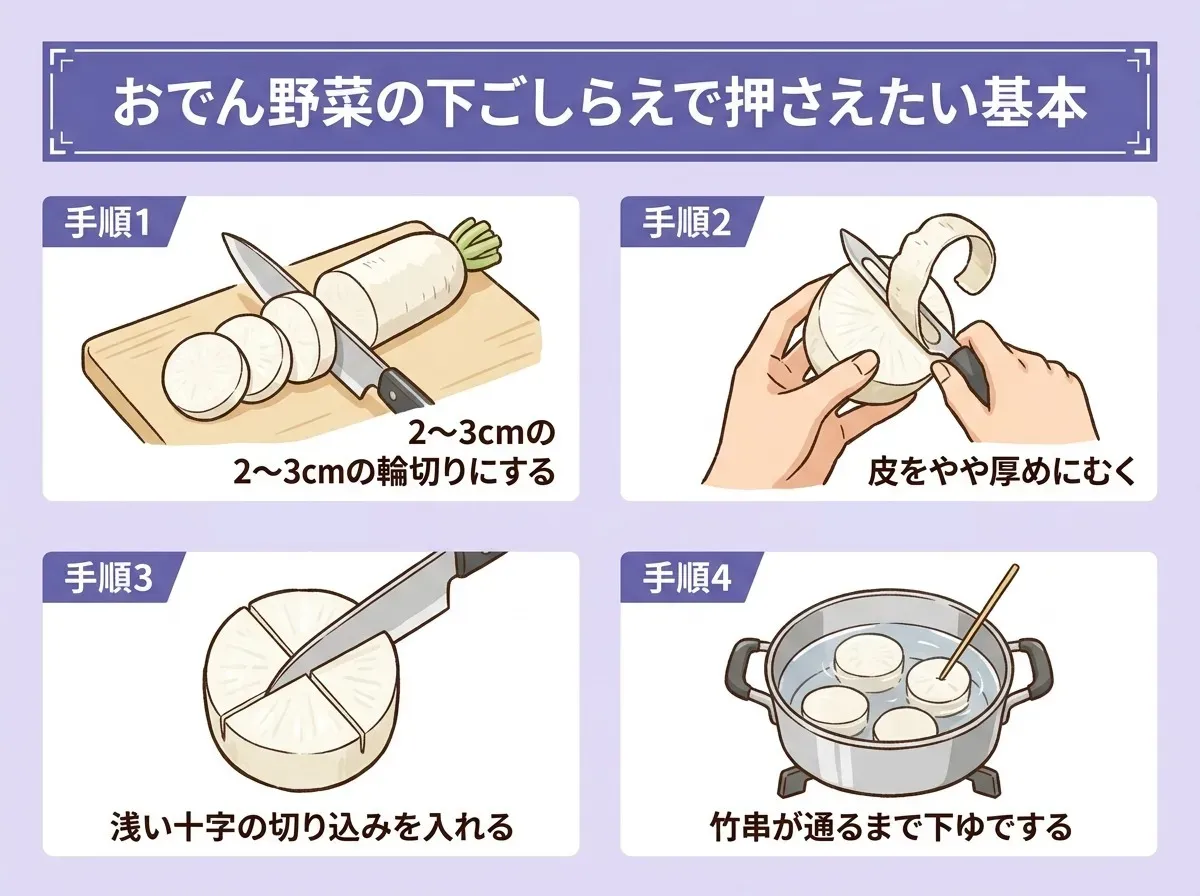 おでん野菜の下ごしらえで押さえたい基本

手順1

2〜3cmの
2〜3cmの輪切りにする

手順2

皮をやや厚めにむく

手順3

浅い十字の切り込みを入れる

手順4

竹串が通るまで下ゆでする