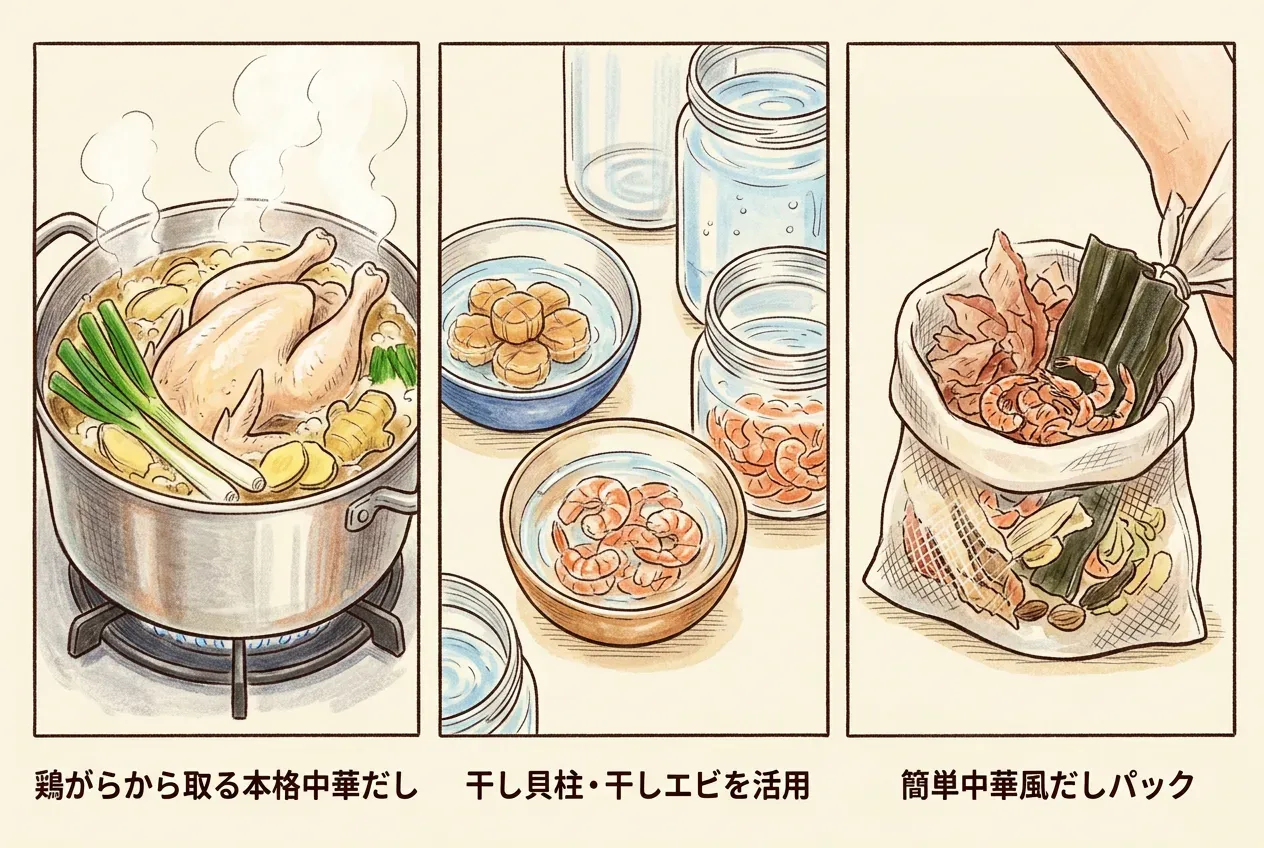 鶏がらから取る本格中華だし

干し貝柱・干しエビを活用

簡単中華風だしパック