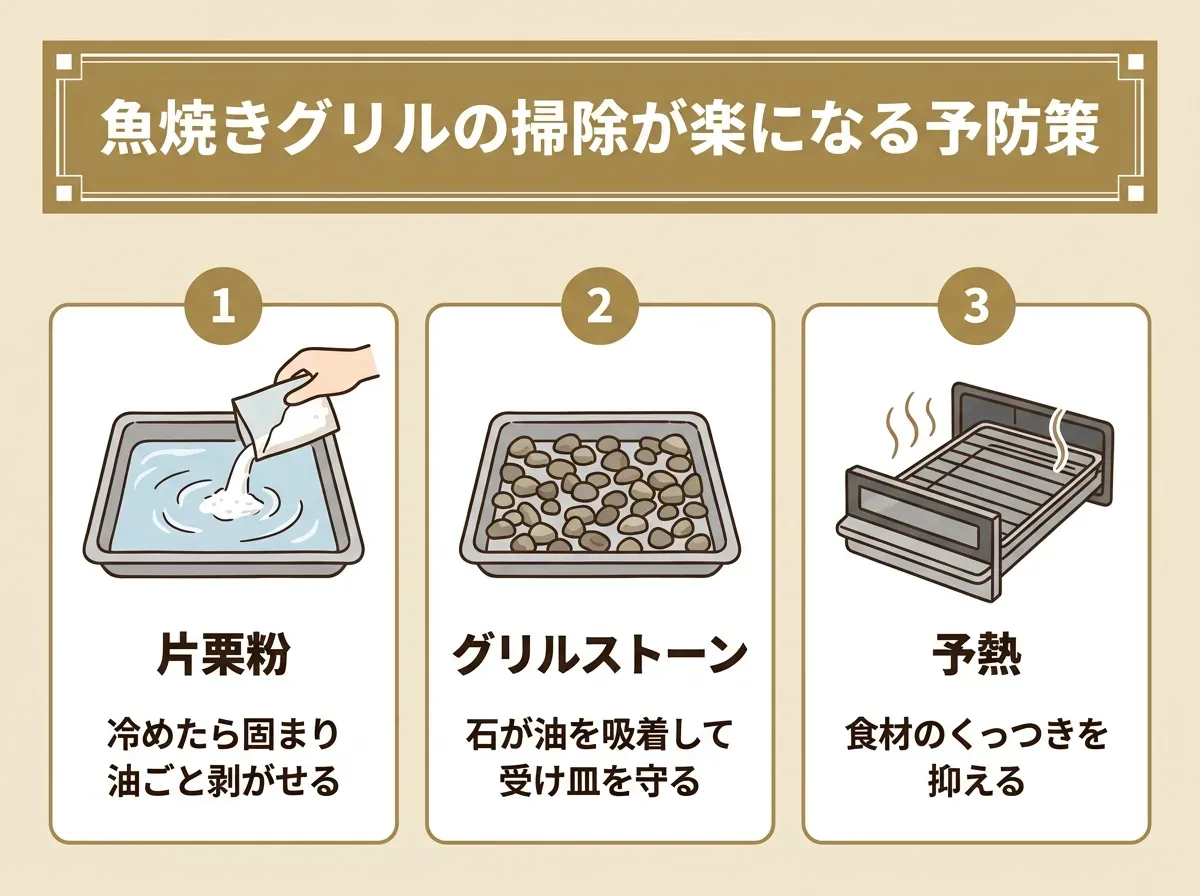 魚焼きグリルの掃除が楽になる予防策

1

片栗粉

冷めたら固まり油ごと剥がせる

2

グリルストーン

石が油を吸着して受け皿を守る

3

予熱

食材のくっつきを抑える